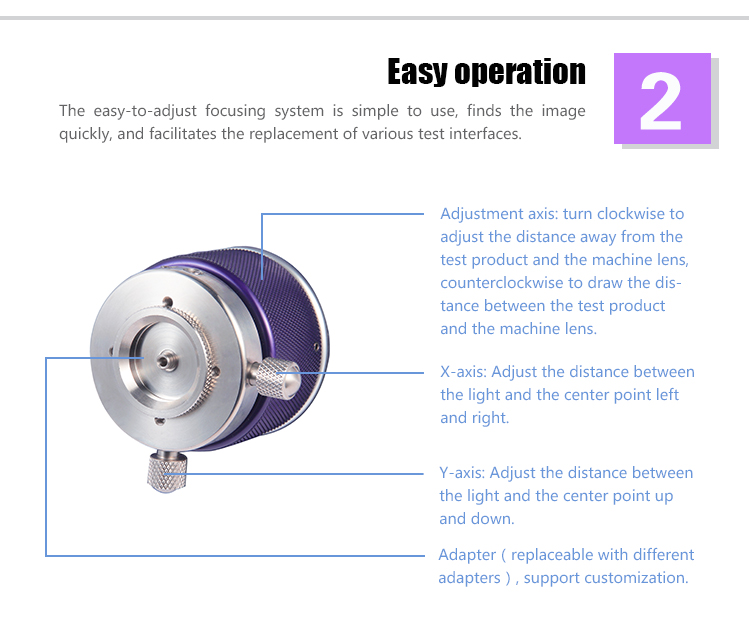 Easy operation

2

The easy-to-adjust focusing system is simple to use, finds the image quickly, and facilitates the replacement of various test interfaces.

Adjustment axis: turn clockwise to adjust the distance away from the test product and the machine lens, counterclockwise to draw the distance between the test product and the machine lens.

X-axis: Adjust the distance between the light and the center point left and right.

Y-axis: Adjust the distance between the light and the center point up and down.

Adapter ( replaceable with different adapters ) , support customization.