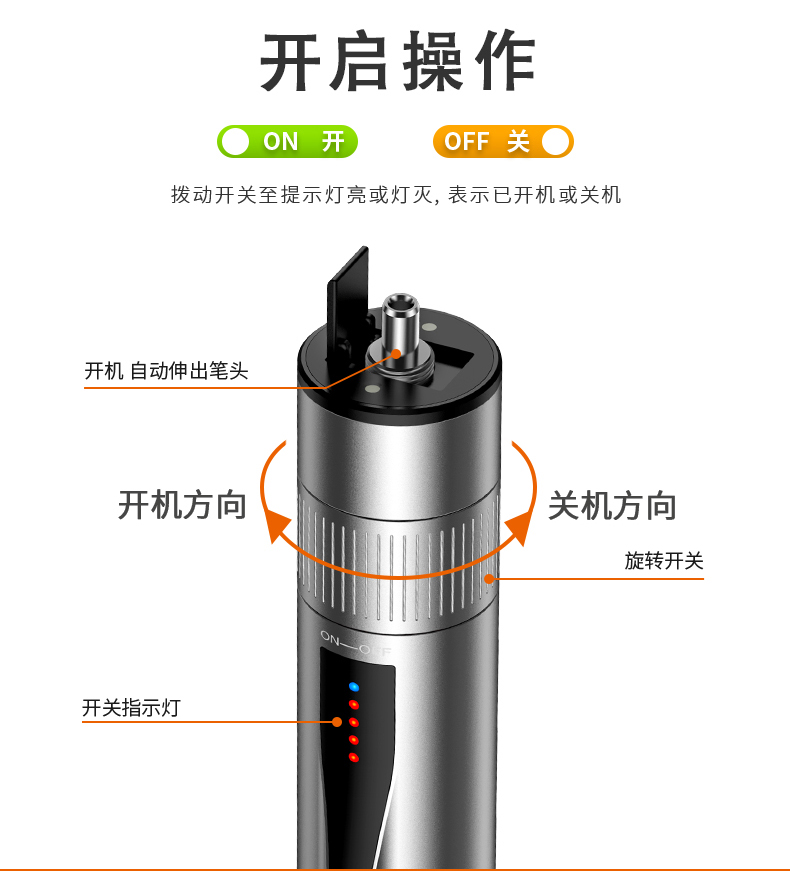 开启操作

ON 开

OFF 关

拨动开关至提示灯亮或灯灭, 表示已开机或关机

开机 自动伸出笔头

开机方向

关机方向

旋转开关

ON—OFF

开关指示灯